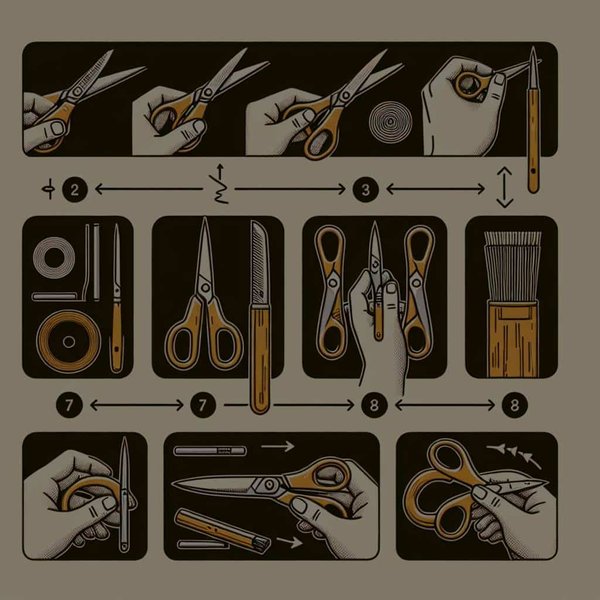 2

3

7

7

8

8